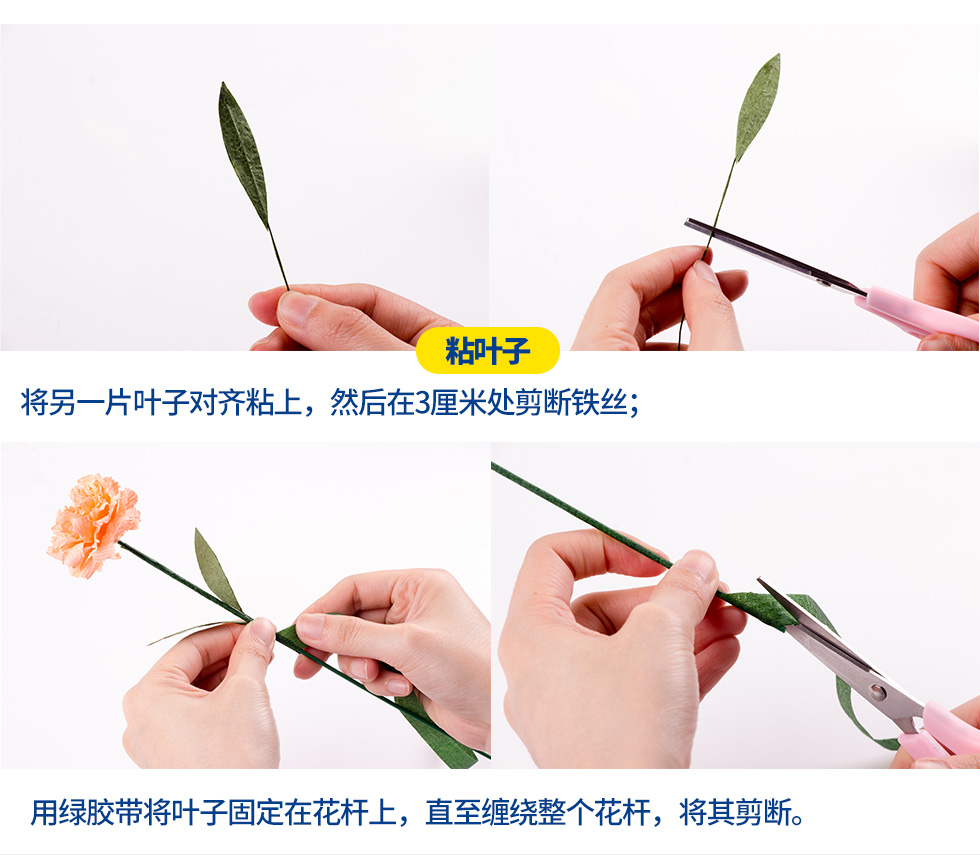 粘叶子

将另一片叶子对齐粘上，然后在3厘米处剪断铁丝；

用绿胶带将叶子固定在花杆上，直至缠绕整个花杆，将其剪断。