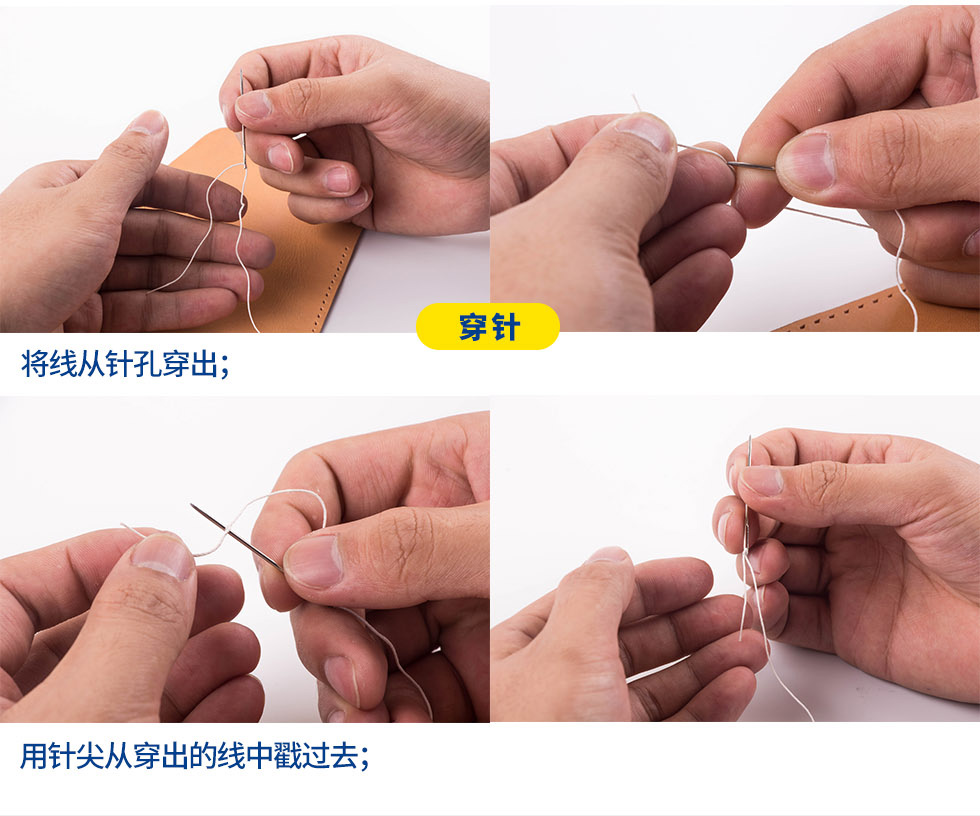 穿针

将线从针孔穿出；

用针尖从穿出的线中戳过去；