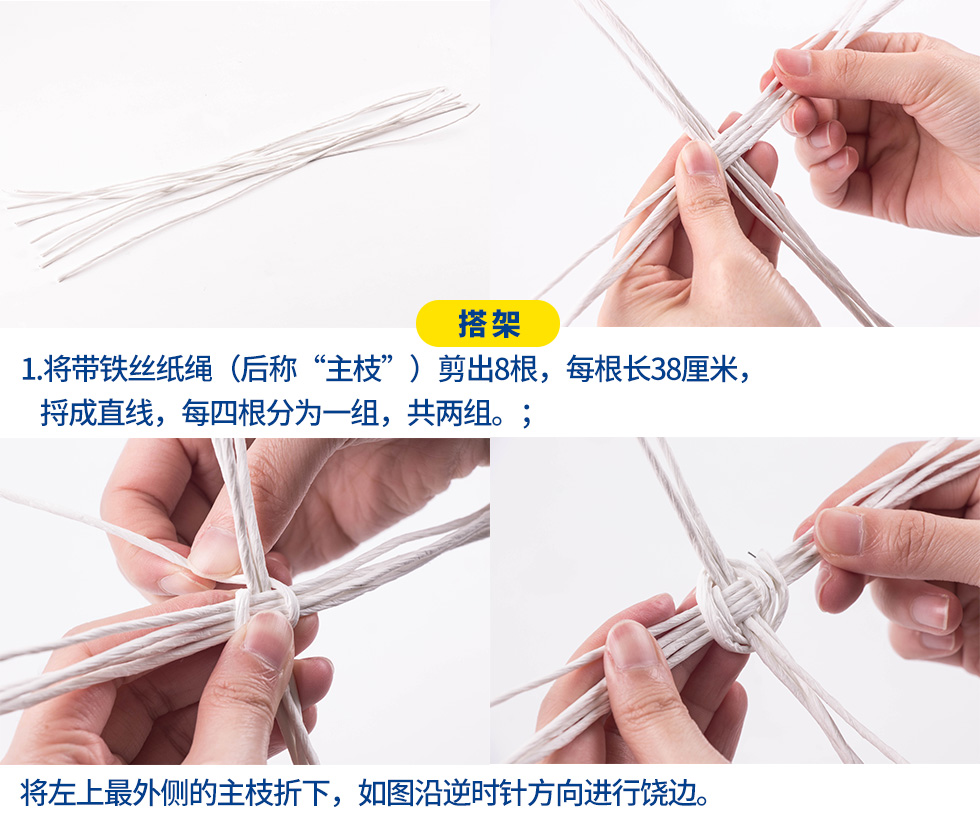 搭架

1.将带铁丝纸绳（后称“主枝”）剪出8根，每根长38厘米，捋成直线，每四根分为一组，共两组。；

将左上最外侧的主枝折下，如图沿逆时针方向进行饶边。