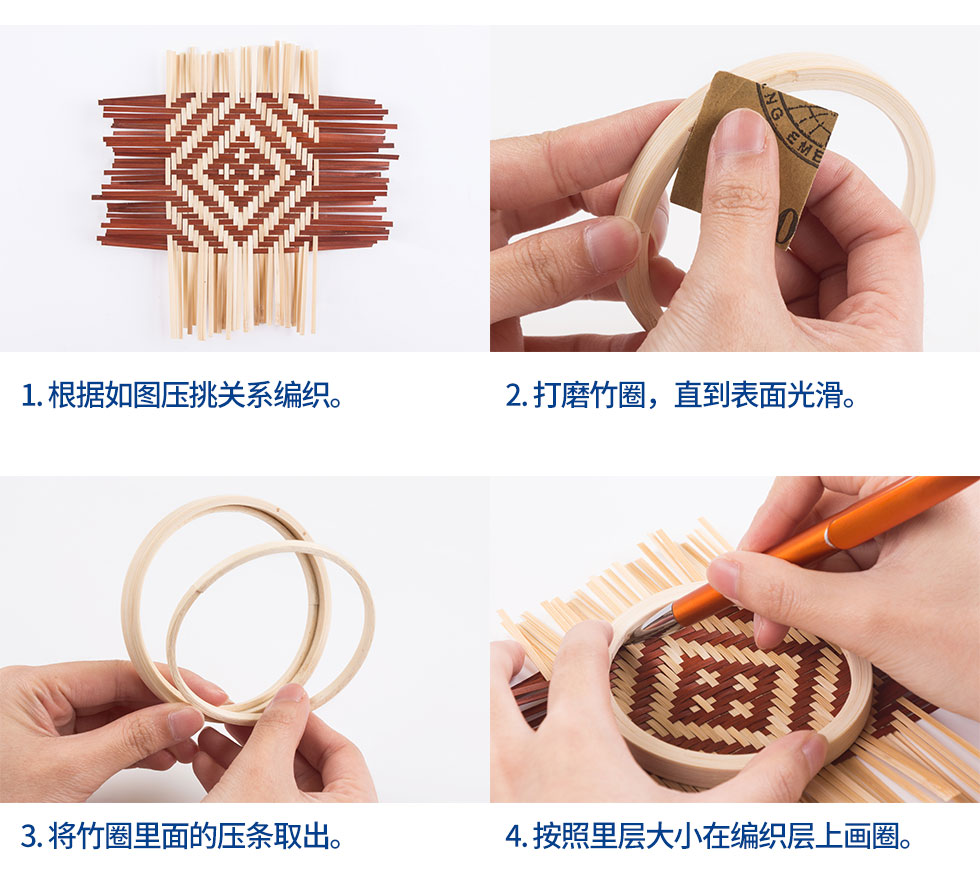 NG EME

1. 根据如图压挑关系编织。

2. 打磨竹圈，直到表面光滑。

3. 将竹圈里面的压条取出。

4. 按照里层大小在编织层上画圈。